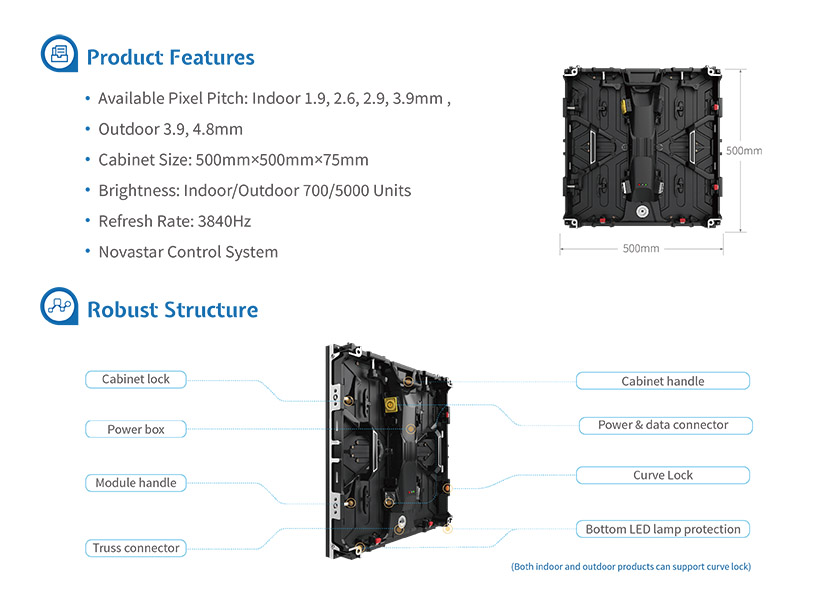 Product Features

• Available Pixel Pitch: Indoor 1.9, 2.6, 2.9, 3.9mm ,
• Outdoor 3.9, 4.8mm
• Cabinet Size: 500mm×500mm×75mm
• Brightness: Indoor/Outdoor 700/5000 Units
• Refresh Rate: 3840Hz
• Novastar Control System

500mm
500mm

Robust Structure

Cabinet lock
Power box
Module handle
Truss connector
Cabinet handle
Power & data connector
Curve Lock
Bottom LED lamp protection

(Both indoor and outdoor products can support curve lock)